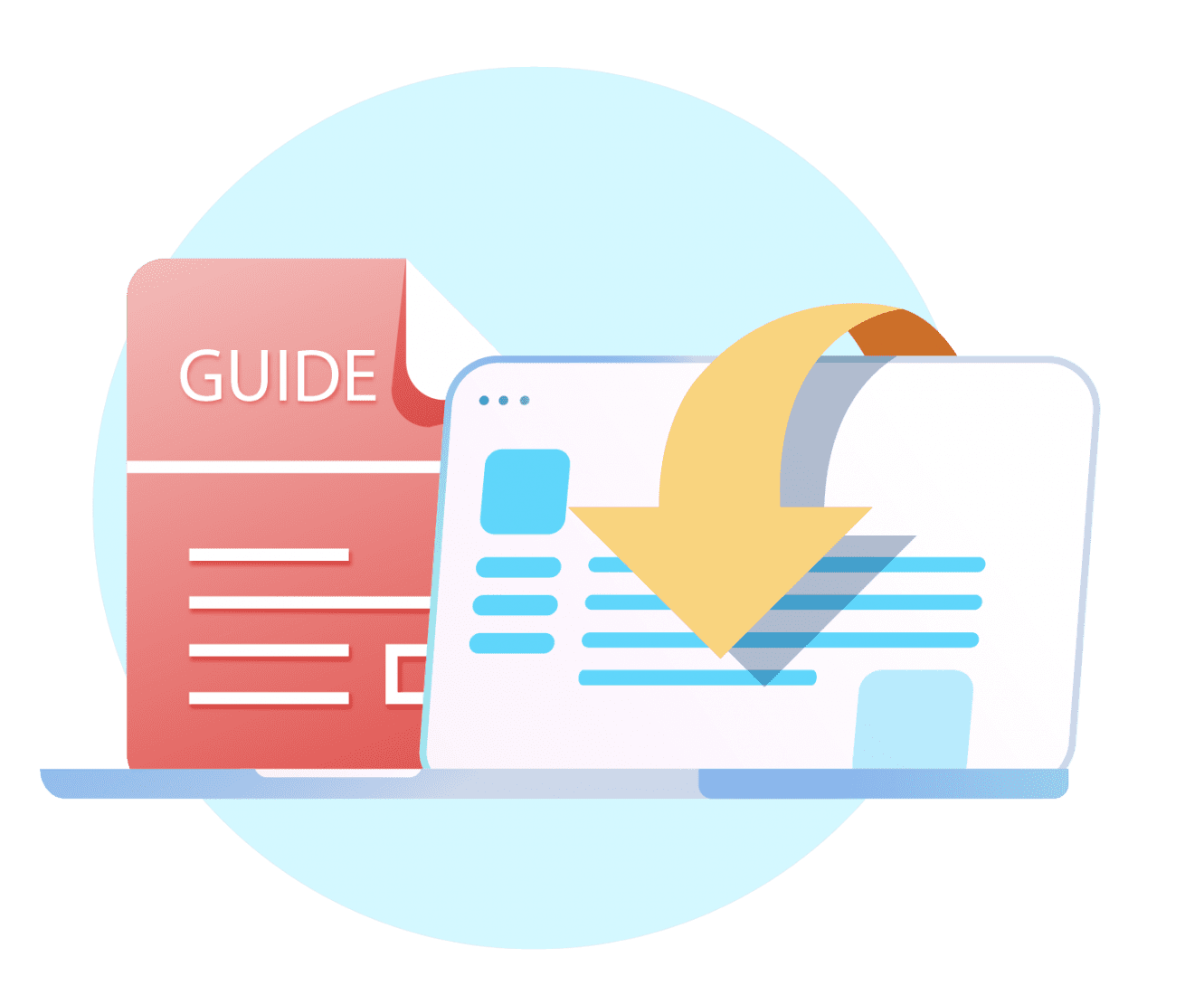 GUIDE